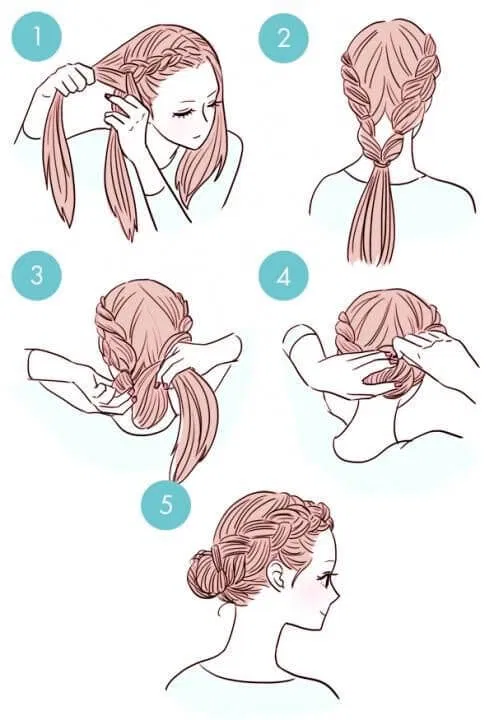 1
2
3
4
5