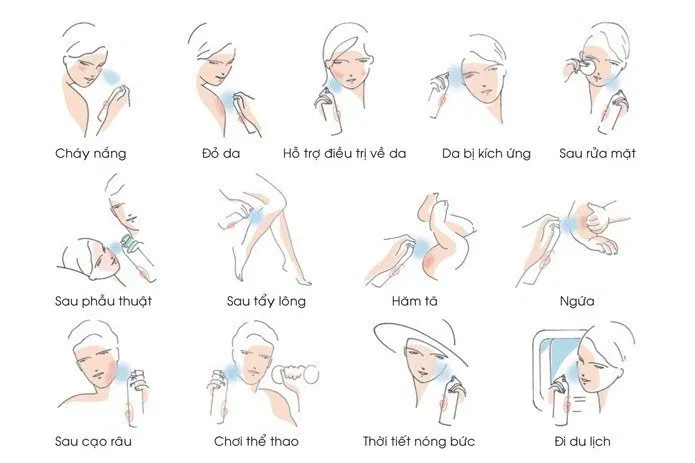 Cháy nắng
Đỏ da
Hỗ trợ điều trị về da
Da bị kích ứng
Sau rửa mặt

Sau phẫu thuật
Sau tẩy lông
Hăm tã
Ngứa

Sau cạo râu
Chơi thể thao
Thời tiết nóng bức
Đi du lịch