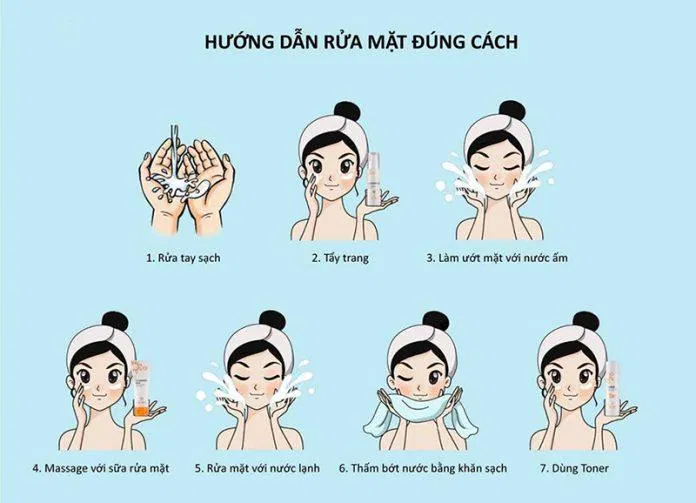 HƯỚNG DẪN RỬA MẶT ĐÚNG CÁCH

1. Rửa tay sạch

2. Tẩy trang

3. Làm ướt mặt với nước ấm

4. Massage với sữa rửa mặt

5. Rửa mặt với nước lạnh

6. Thấm bớt nước bằng khăn sạch

7. Dùng Toner