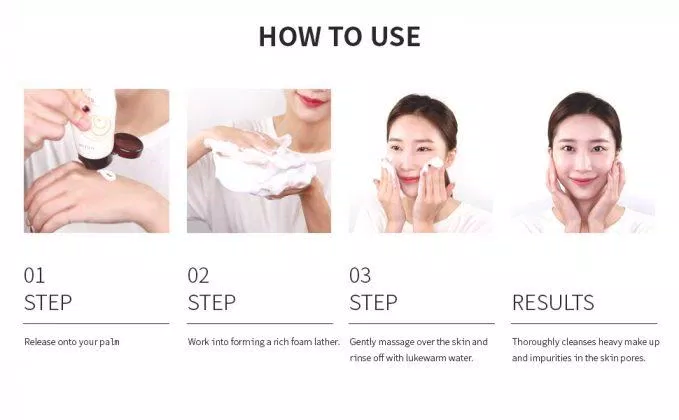 HOW TO USE

01
STEP

Release onto your palm

02
STEP

Work into forming a rich foam lather.

03
STEP

Gently massage over the skin and rinse off with lukewarm water.

RESULTS

Thoroughly cleanses heavy make up and impurities in the skin pores.