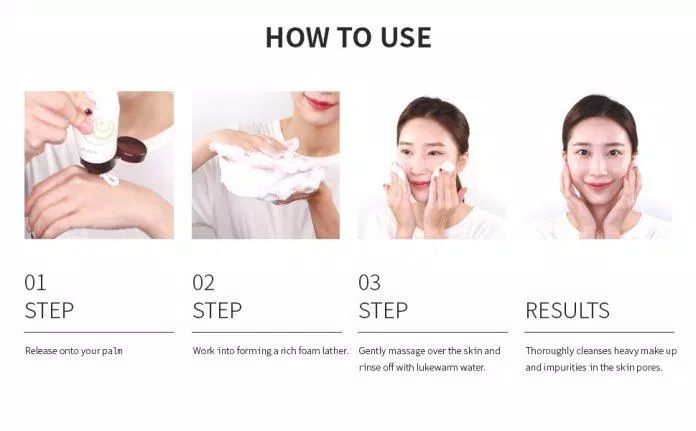 HOW TO USE

01
STEP

Release onto your palm

02
STEP

Work into forming a rich foam lather.

03
STEP

Gently massage over the skin and rinse off with lukewarm water.

RESULTS

Thoroughly cleanses heavy make up and impurities in the skin pores.