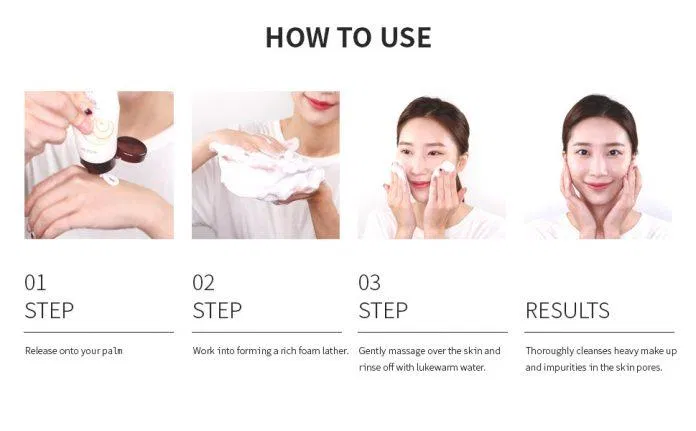 HOW TO USE

01
STEP

Release onto your palm

02
STEP

Work into forming a rich foam lather.

03
STEP

Gently massage over the skin and rinse off with lukewarm water.

RESULTS

Thoroughly cleanses heavy make up and impurities in the skin pores.