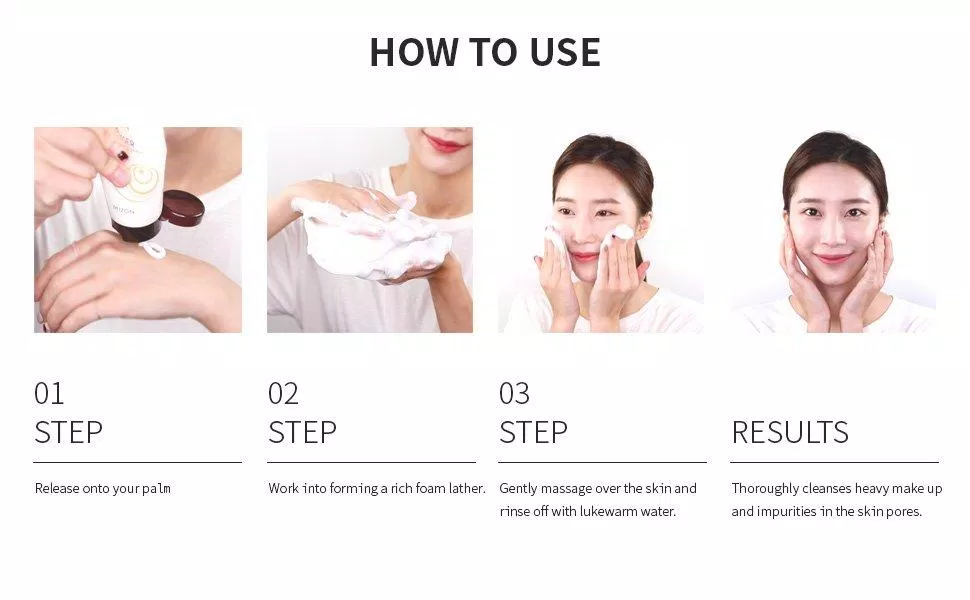 HOW TO USE

01
STEP

Release onto your palm

02
STEP

Work into forming a rich foam lather.

03
STEP

Gently massage over the skin and rinse off with lukewarm water.

RESULTS

Thoroughly cleanses heavy make up and impurities in the skin pores.