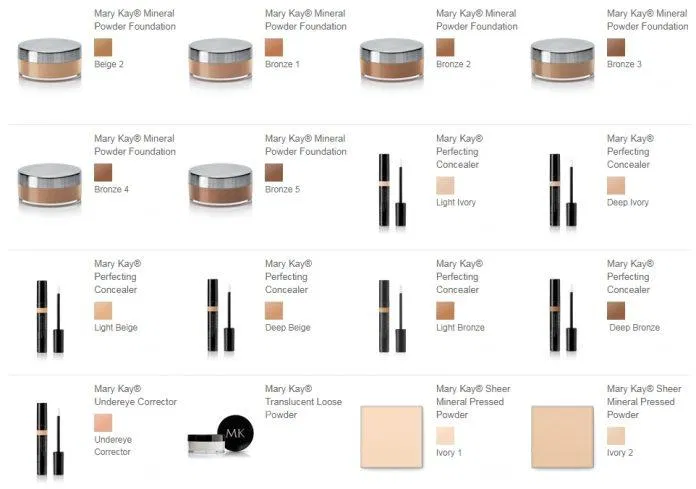 Mary Kay® Mineral Powder Foundation

Beige 2

Mary Kay® Mineral Powder Foundation

Bronze 1

Mary Kay® Mineral Powder Foundation

Bronze 2

Mary Kay® Mineral Powder Foundation

Bronze 3

Mary Kay® Mineral Powder Foundation

Bronze 4

Mary Kay® Mineral Powder Foundation

Bronze 5

Mary Kay® Perfecting Concealer

Light Ivory

Mary Kay® Perfecting Concealer

Deep Ivory

Mary Kay® Perfecting Concealer

Light Beige

Mary Kay® Perfecting Concealer

Deep Beige

Mary Kay® Perfecting Concealer

Light Bronze

Mary Kay® Perfecting Concealer

Deep Bronze

Mary Kay® Undereye Corrector

Undereye Corrector

Mary Kay® Translucent Loose Powder

MK

Mary Kay® Sheer Mineral Pressed Powder

Ivory 1

Mary Kay® Sheer Mineral Pressed Powder

Ivory 2