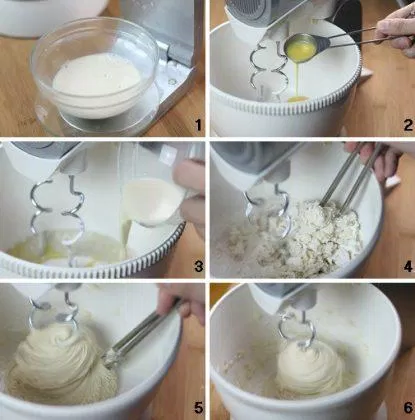 1
2
3
4
5
6