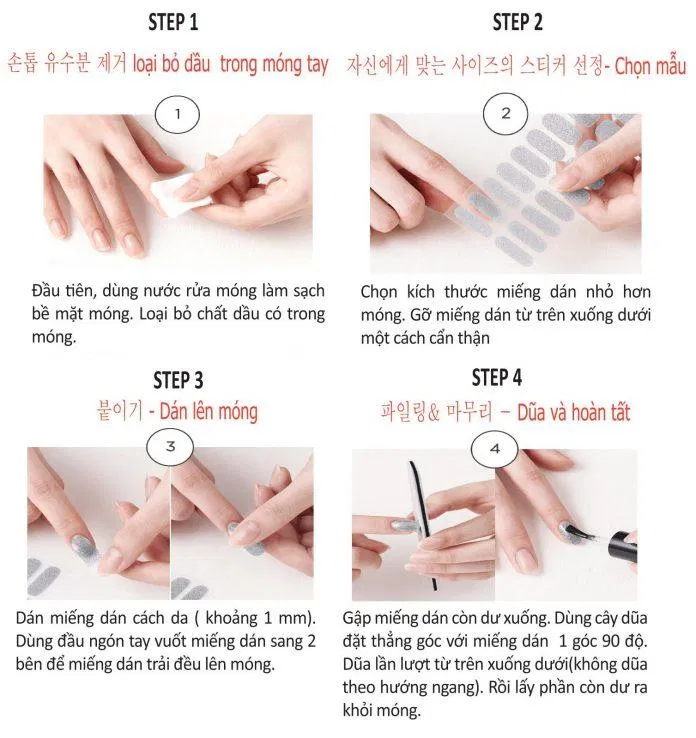 STEP 1

손톱 유수분 제거 loại bỏ dầu trong móng tay

1

Đầu tiên, dùng nước rửa móng làm sạch bề mặt móng. Loại bỏ chất dầu có trong móng.

STEP 2

자신에게 맞는 사이즈의 스티커 선정- Chọn mẫu

2

Chọn kích thước miếng dán nhỏ hơn móng. Gỡ miếng dán từ trên xuống dưới một cách cẩn thận

STEP 3

붙이기 - Dán lên móng

3

Dán miếng dán cách da ( khoảng 1 mm). Dùng đầu ngón tay vuốt miếng dán sang 2 bên để miếng dán trải đều lên móng.

STEP 4

파일링& 마무리 – Dũa và hoàn tất

4

Gập miếng dán còn dư xuống. Dùng cây dũa đặt thẳng góc với miếng dán 1 góc 90 độ. Dũa lần lượt từ trên xuống dưới(không dũa theo hướng ngang). Rồi lấy phần còn dư ra khỏi móng.