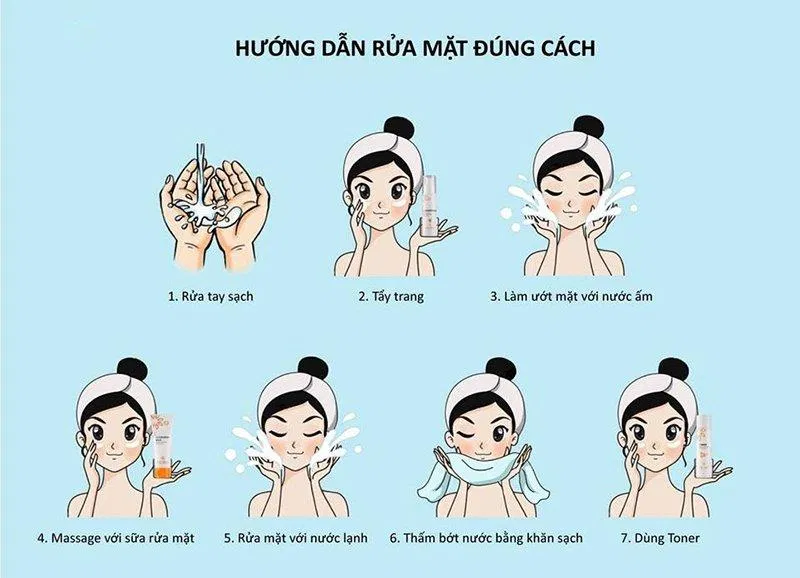 HƯỚNG DẪN RỬA MẶT ĐÚNG CÁCH

1. Rửa tay sạch

2. Tẩy trang

3. Làm ướt mặt với nước ấm

4. Massage với sữa rửa mặt

5. Rửa mặt với nước lạnh

6. Thấm bớt nước bằng khăn sạch

7. Dùng Toner