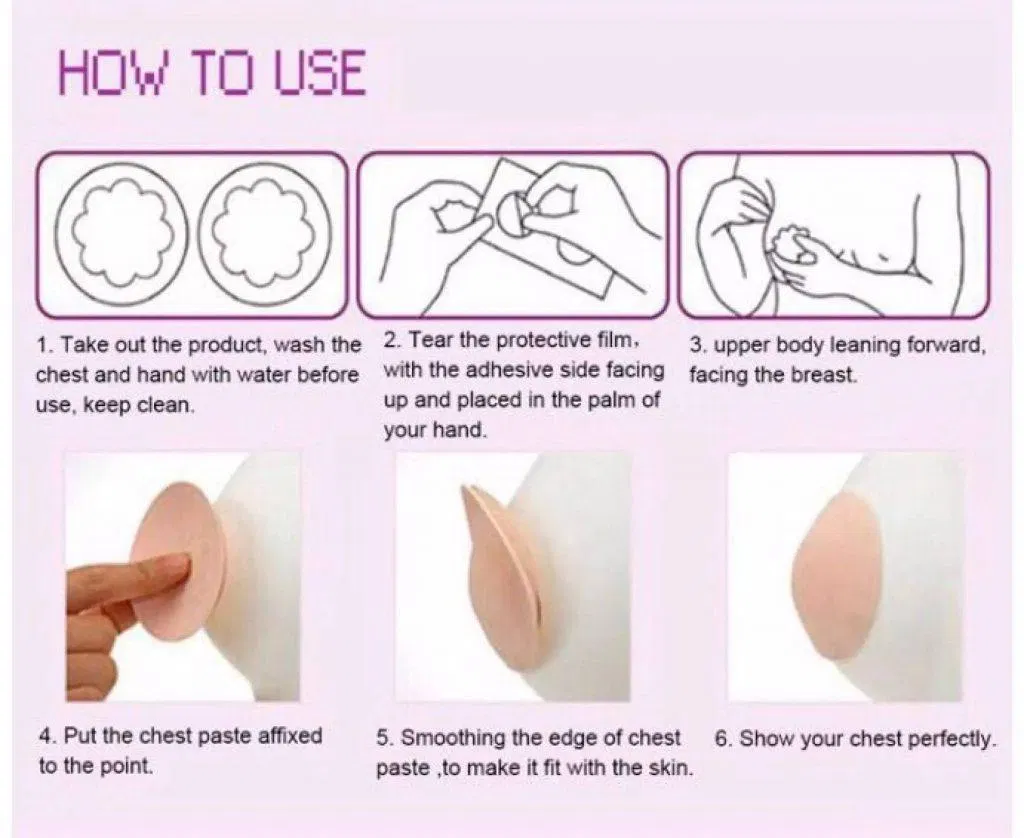 HOW TO USE

1. Take out the product, wash the chest and hand with water before use, keep clean.

2. Tear the protective film, with the adhesive side facing up and placed in the palm of your hand.

3. upper body leaning forward, facing the breast.

4. Put the chest paste affixed to the point.

5. Smoothing the edge of chest paste ,to make it fit with the skin.

6. Show your chest perfectly.