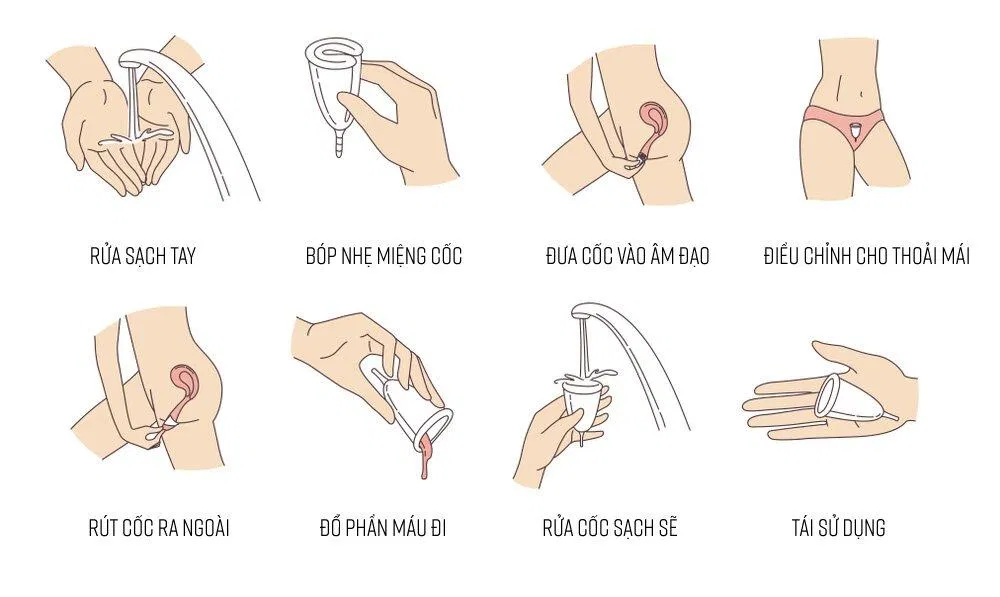 RỬA SẠCH TAY

BÓP NHẸ MIỆNG CỐC

ĐƯA CỐC VÀO ÂM ĐẠO

ĐIỀU CHỈNH CHO THOẢI MÁI

RÚT CỐC RA NGOÀI

ĐỔ PHẦN MÁU ĐI

RỬA CỐC SẠCH SẼ

TÁI SỬ DỤNG