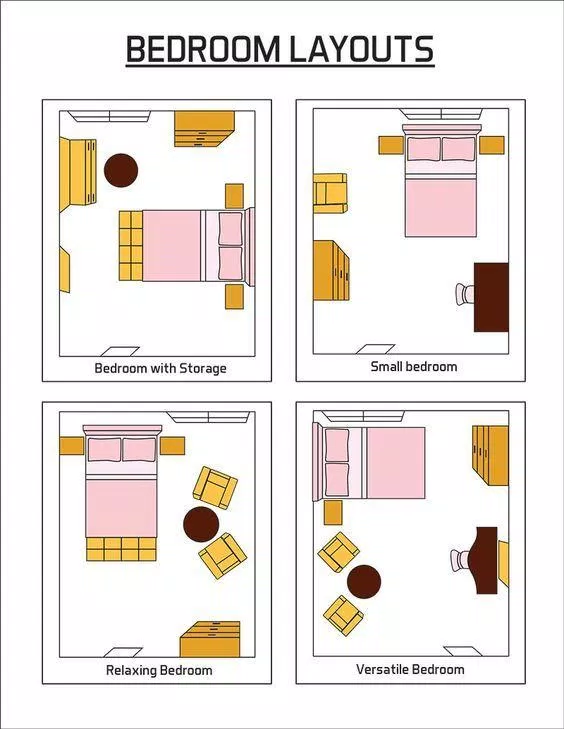 BEDROOM LAYOUTS

Bedroom with Storage

Small bedroom

Relaxing Bedroom

Versatile Bedroom