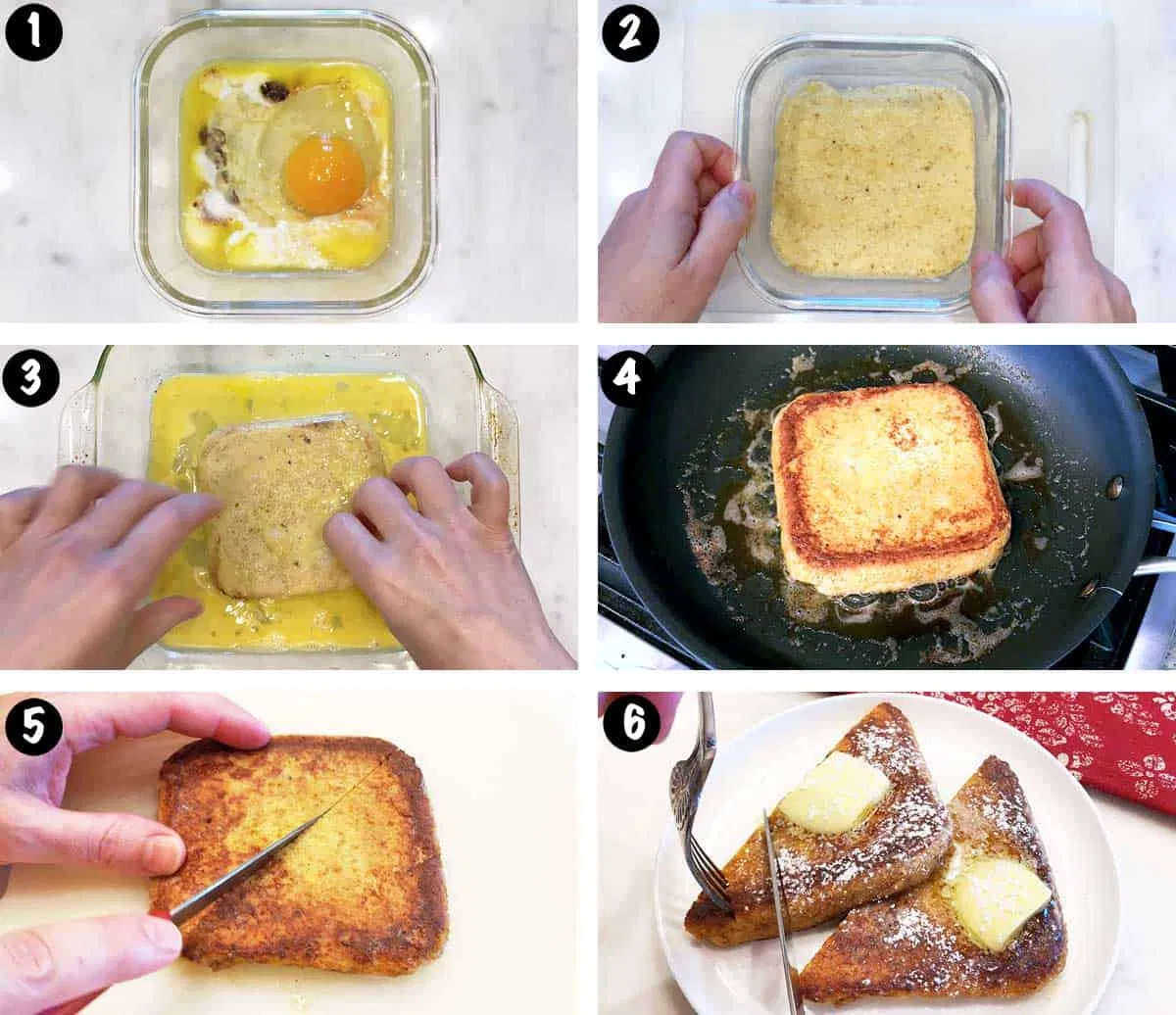 1

2

3

4

5

6