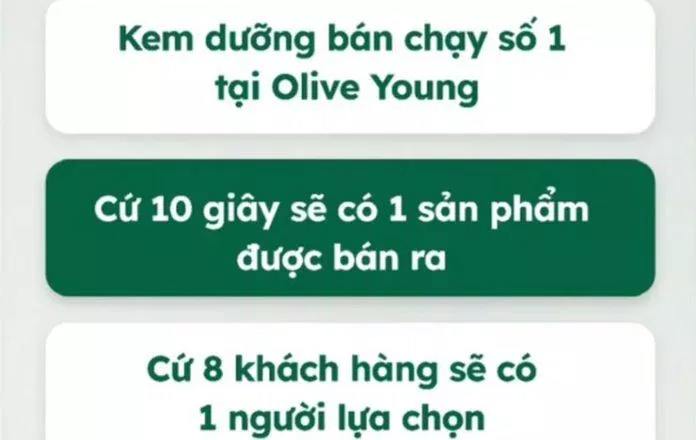 Kem dưỡng bán chạy số 1 tại Olive Young

Cứ 10 giây sẽ có 1 sản phẩm được bán ra

Cứ 8 khách hàng sẽ có 1 người lựa chọn