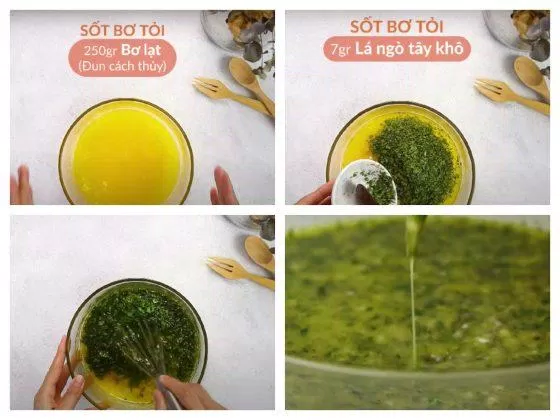 SỐT BƠ TỎI
250gr Bơ lạt
(Đun cách thủy)

SỐT BƠ TỎI
7gr Lá ngò tây khô